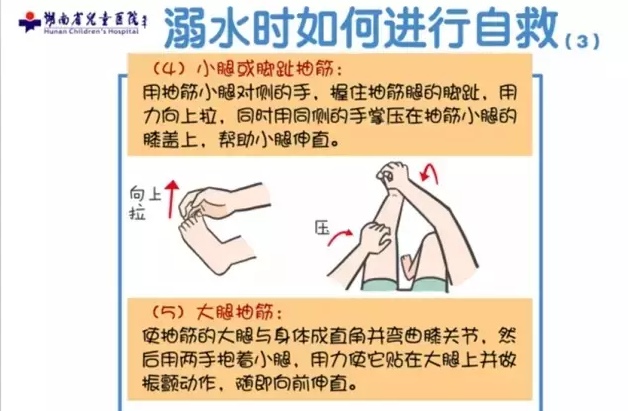 湖南省儿童医院
Hunan Children's Hospital

溺水时如何进行自救（3）

（4）小腿或脚趾抽筋：
用抽筋小腿对侧的手，握住抽筋腿的脚趾，用力向上拉，同时用同侧的手掌压在抽筋小腿的膝盖上，帮助小腿伸直。

向上拉

压

（5）大腿抽筋：
使抽筋的大腿与身体成直角并弯曲膝关节，然后用两手抱着小腿，用力使它贴在大腿上并做振颤动作，随即向前伸直。